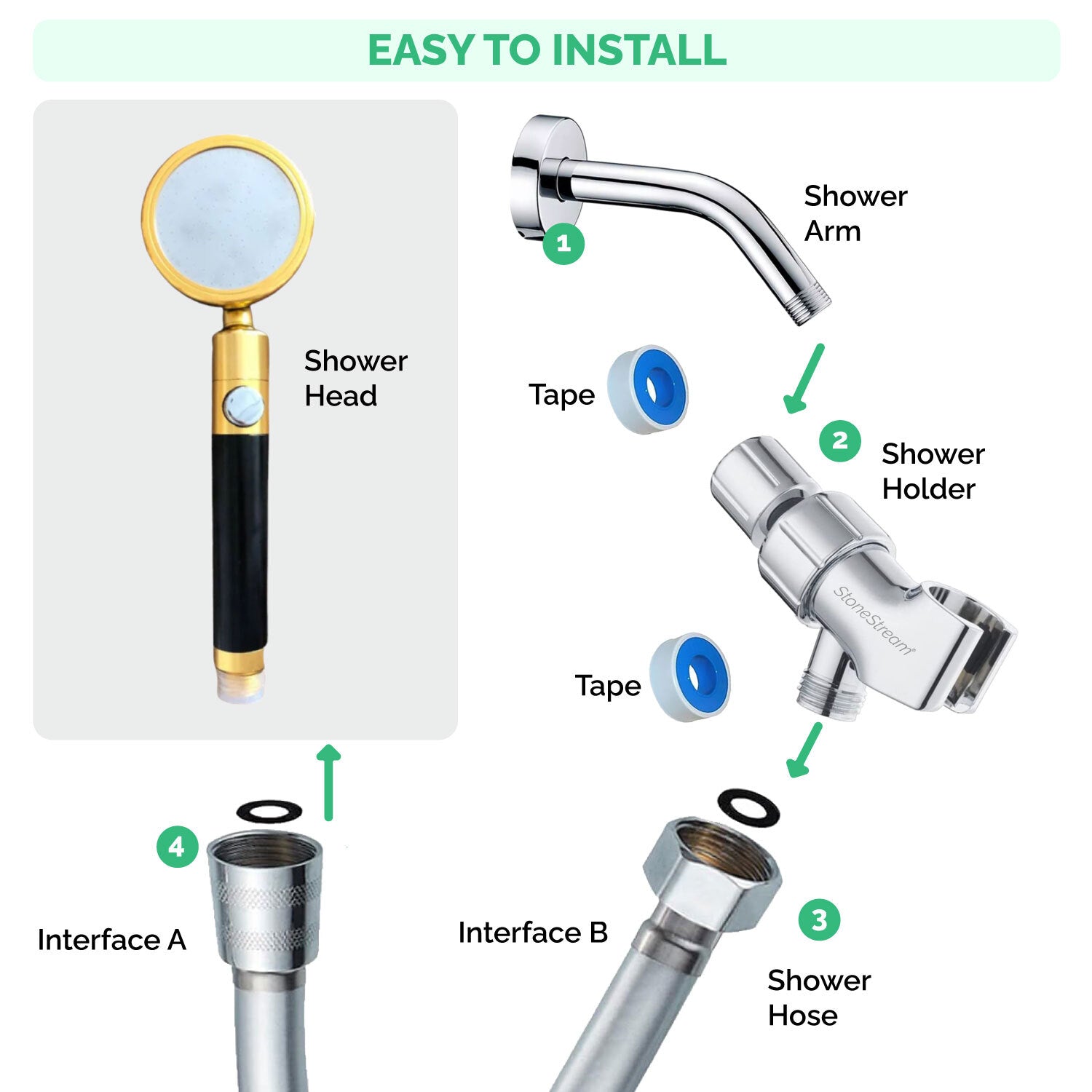 EASY TO INSTALL

Shower Head

1

Shower Arm

Tape

2

Shower Holder

StoneStream®

Tape

4

Interface A

Interface B

3

Shower Hose