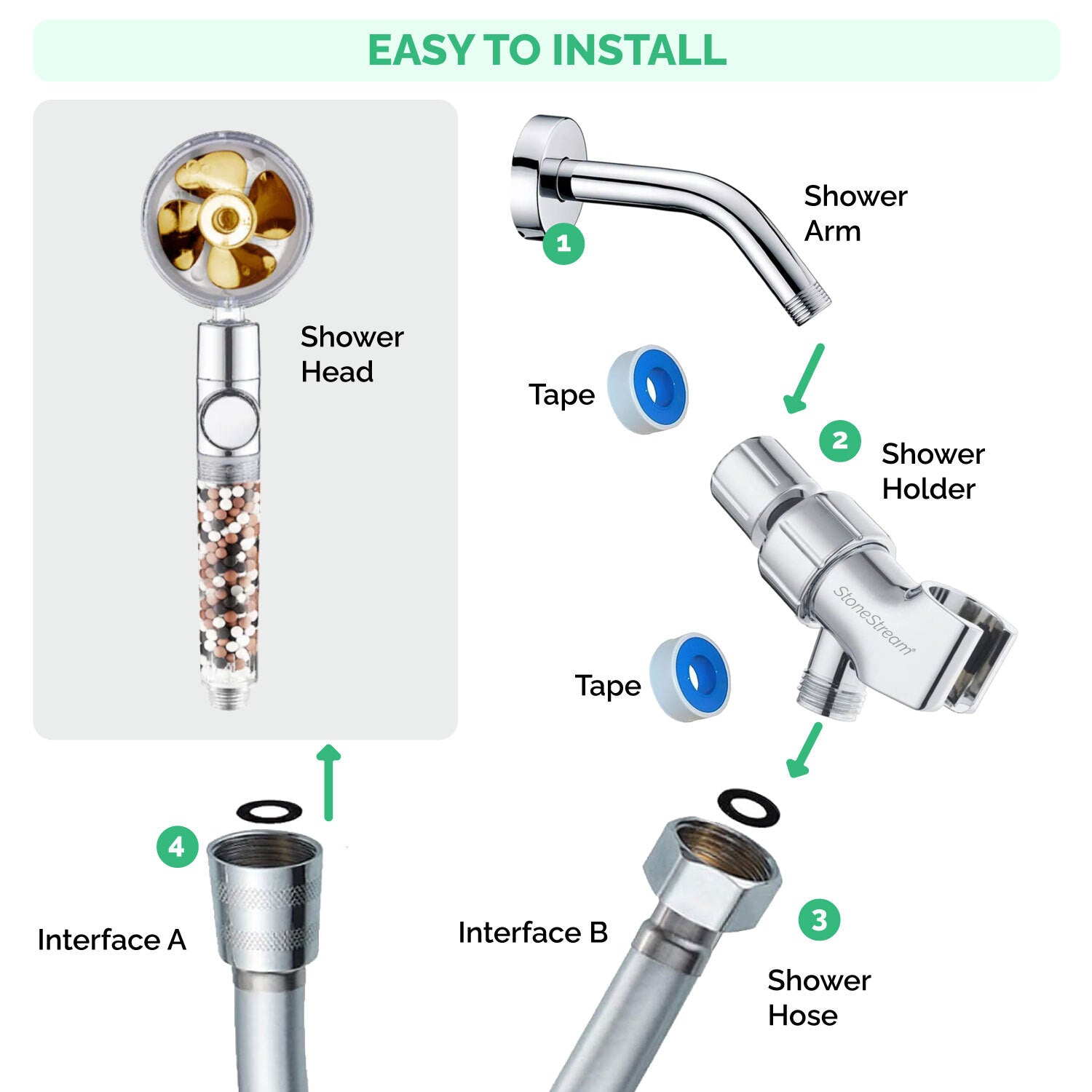 EASY TO INSTALL

Shower Head

1

Shower Arm

Tape

2

Shower Holder

StoneStream®

Tape

4

Interface A

Interface B

3

Shower Hose